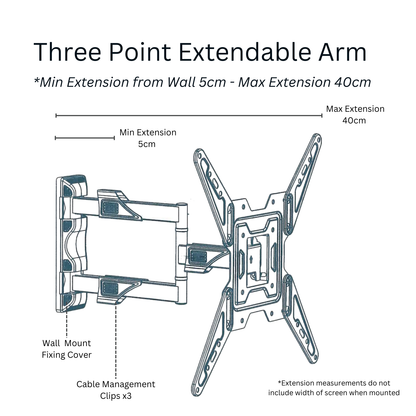 Three Point Extendable Arm

*Min Extension from Wall 5cm - Max Extension 40cm

Max Extension
40cm

Min Extension
5cm

Wall Mount
Fixing Cover

Cable Management
Clips x3

*Extension measurements do not include width of screen when mounted