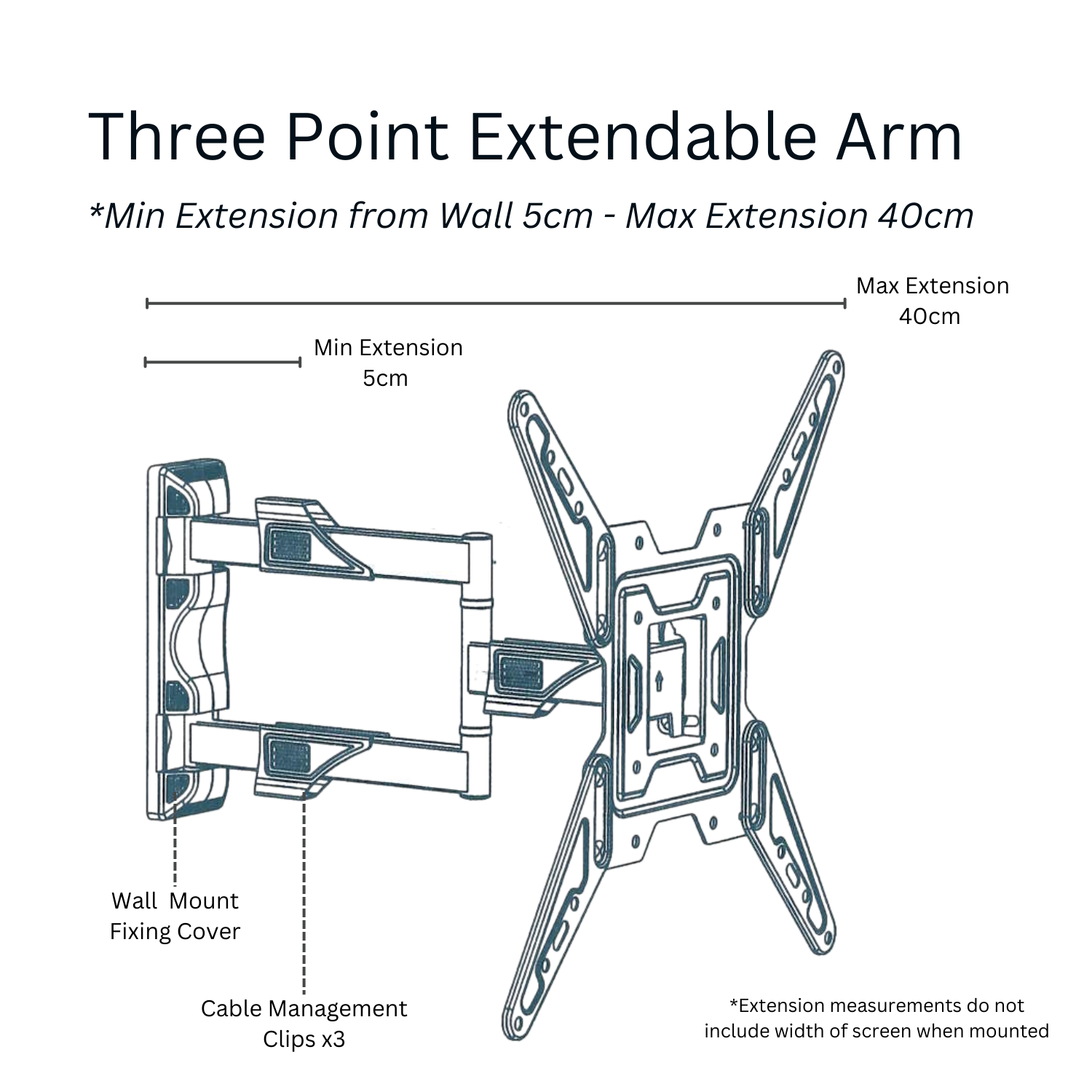 Three Point Extendable Arm

*Min Extension from Wall 5cm - Max Extension 40cm

Max Extension 40cm

Min Extension 5cm

Wall Mount Fixing Cover

Cable Management Clips x3

*Extension measurements do not include width of screen when mounted